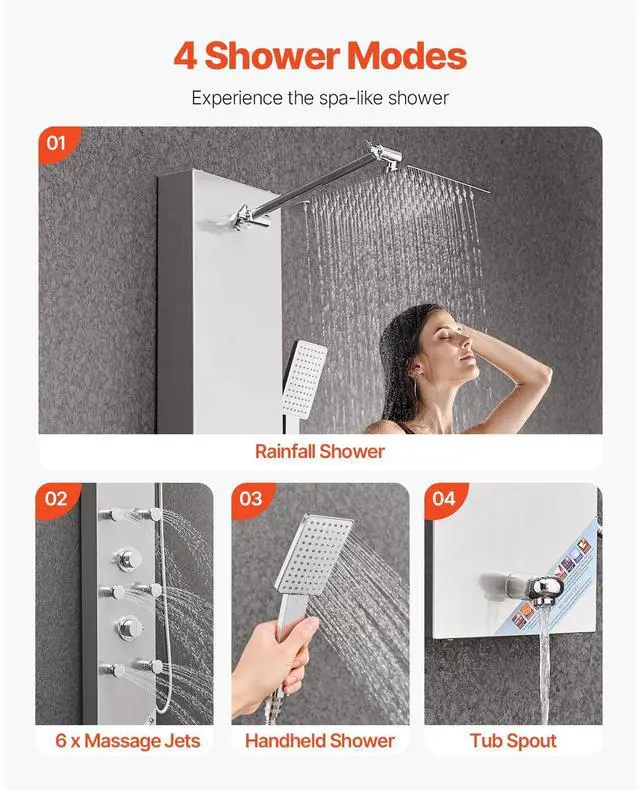 4 Shower Modes

Experience the spa-like shower

01

Rainfall Shower

02

6 x Massage Jets

03

Handheld Shower

04

Tub Spout