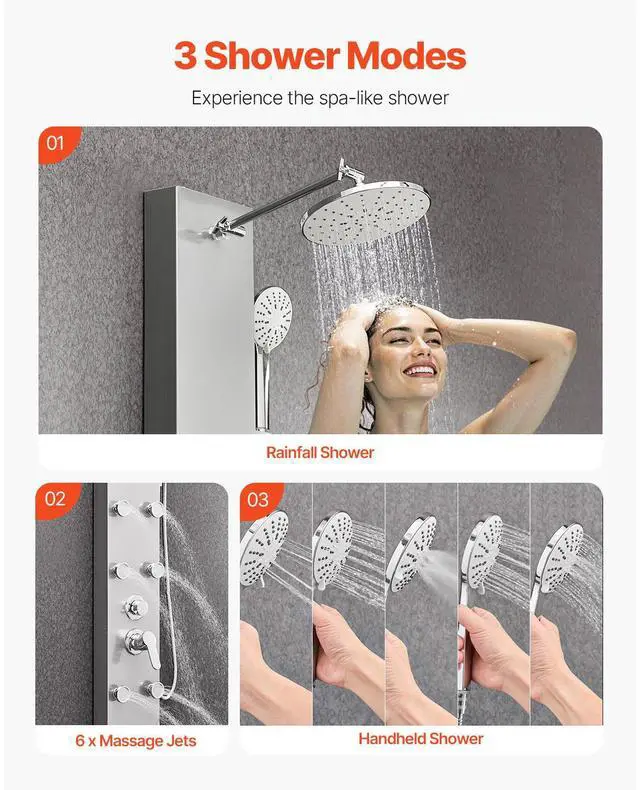 3 Shower Modes

Experience the spa-like shower

01

Rainfall Shower

02

6 x Massage Jets

03

Handheld Shower