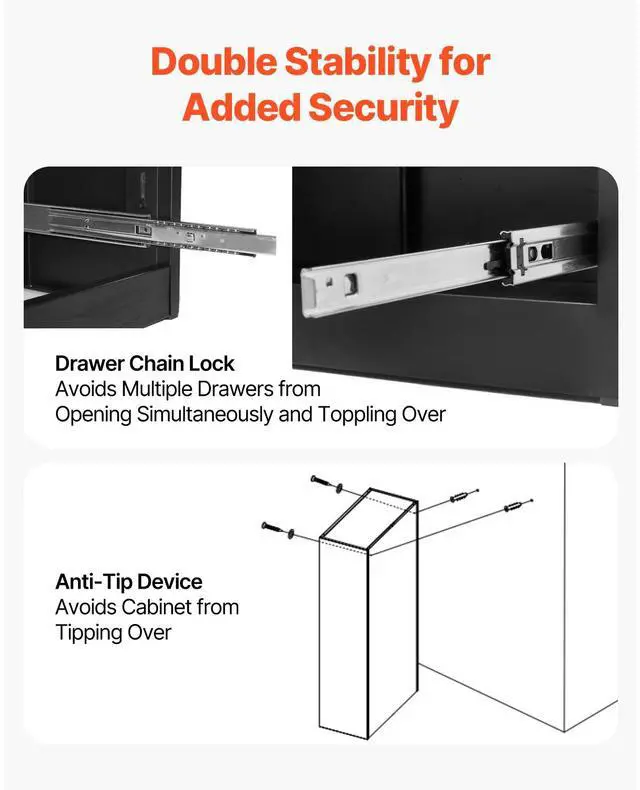 Double Stability for Added Security

Drawer Chain Lock
Avoids Multiple Drawers from Opening Simultaneously and Toppling Over

Anti-Tip Device
Avoids Cabinet from Tipping Over