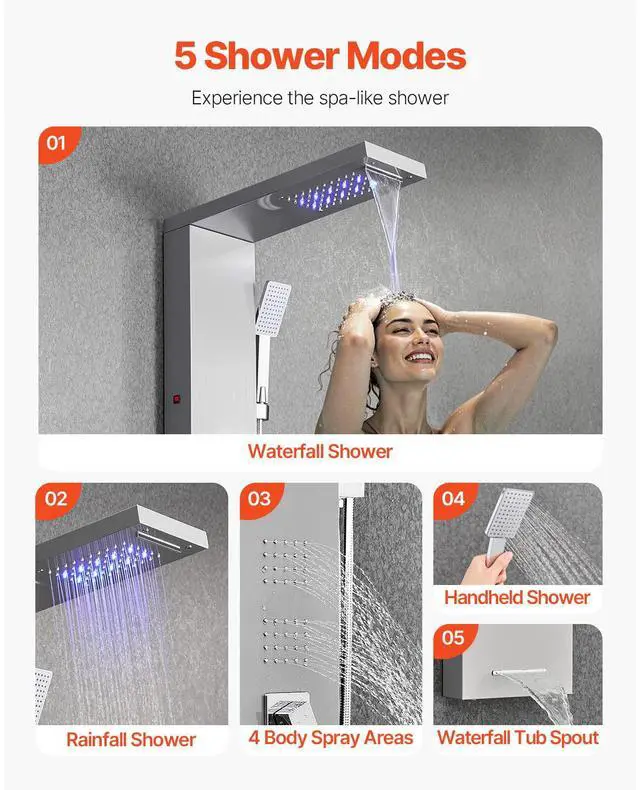 5 Shower Modes

Experience the spa-like shower

01

Waterfall Shower

02

Rainfall Shower

03

4 Body Spray Areas

04

Handheld Shower

05

Waterfall Tub Spout