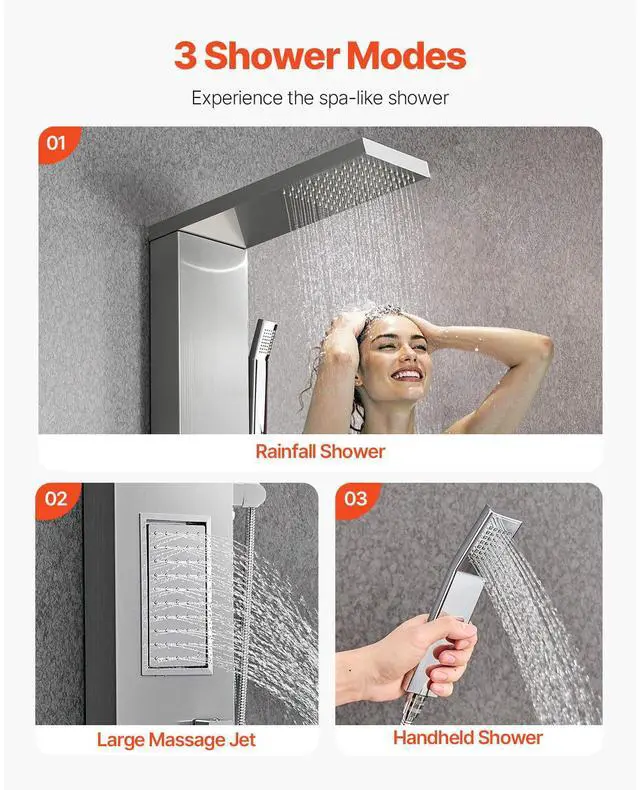 3 Shower Modes

Experience the spa-like shower

01

Rainfall Shower

02

Large Massage Jet

03

Handheld Shower