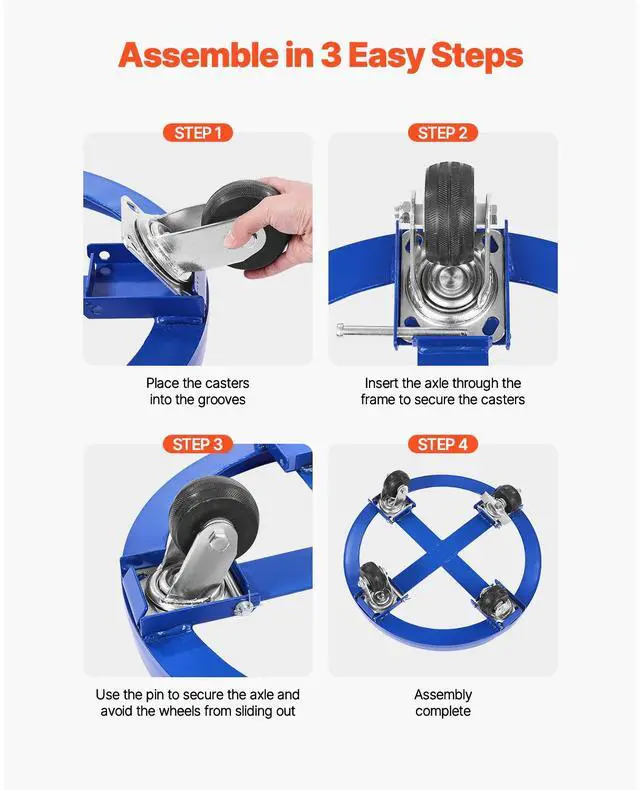 Assemble in 3 Easy Steps

STEP 1

Place the casters into the grooves

STEP 2

Insert the axle through the frame to secure the casters

STEP 3

Use the pin to secure the axle and avoid the wheels from sliding out

STEP 4

Assembly complete