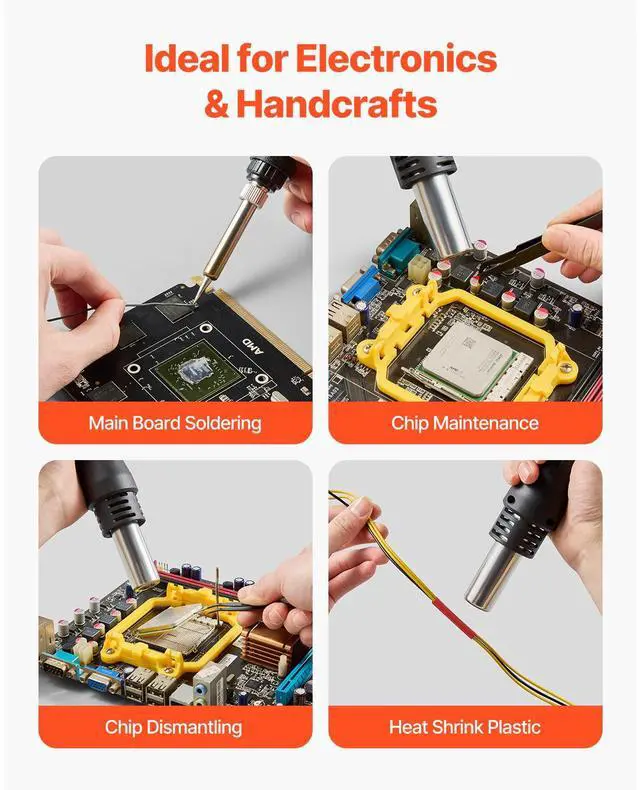 Ideal for Electronics & Handcrafts

AMD

Main Board Soldering

Chip Maintenance

Chip Dismantling

Heat Shrink Plastic