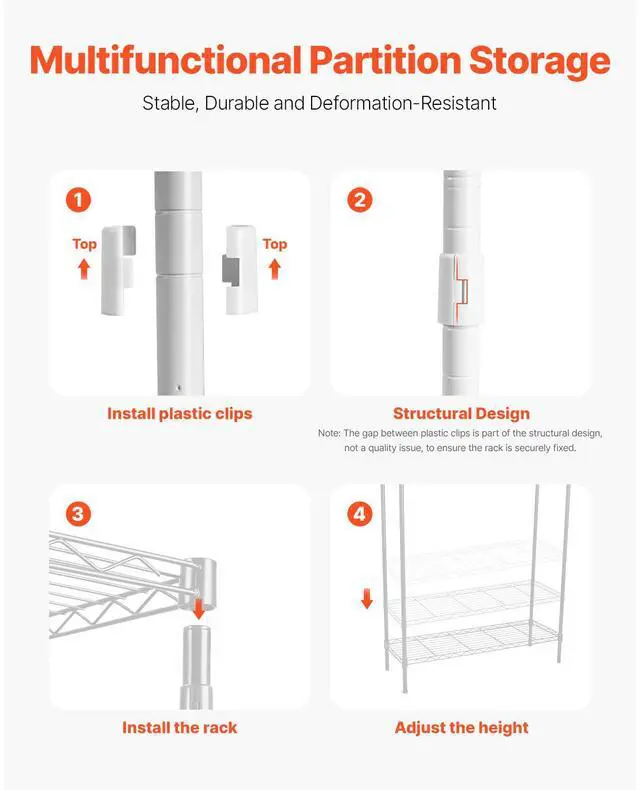 Multifunctional Partition Storage

Stable, Durable and Deformation-Resistant

1

Top

Top

Install plastic clips

2

Structural Design

Note: The gap between plastic clips is part of the structural design, not a quality issue, to ensure the rack is securely fixed.

3

Install the rack

4

Adjust the height