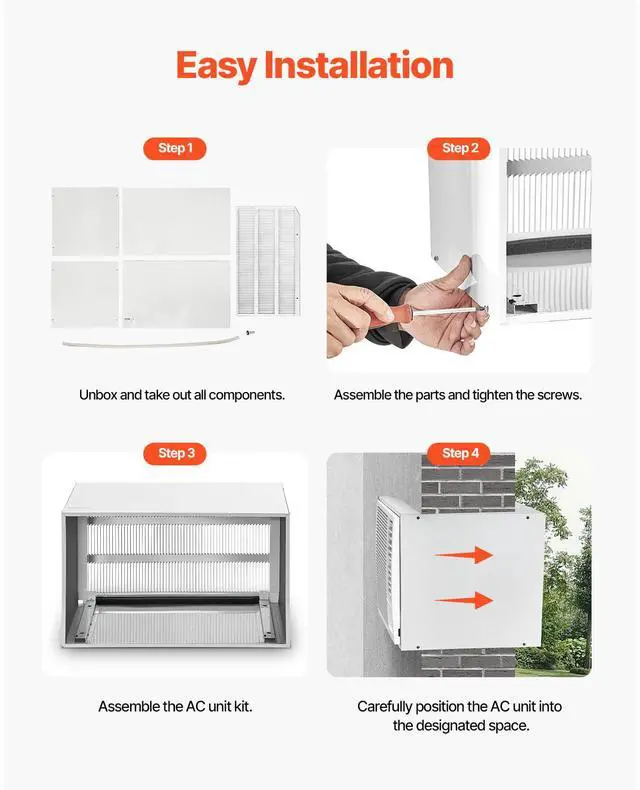 Easy Installation

Step 1

Unbox and take out all components.

Step 2

Assemble the parts and tighten the screws.

Step 3

Assemble the AC unit kit.

Step 4

Carefully position the AC unit into the designated space.