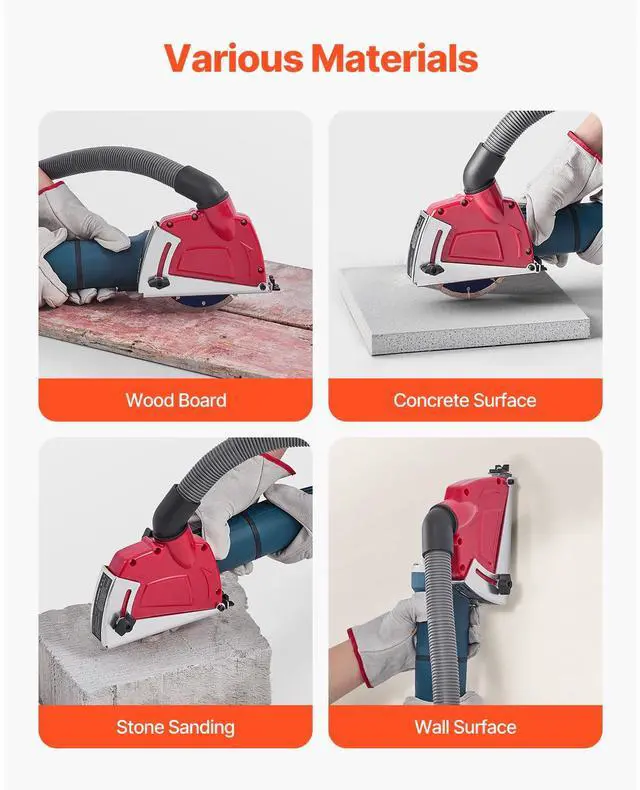 Various Materials

Wood Board

Concrete Surface

Stone Sanding

Wall Surface