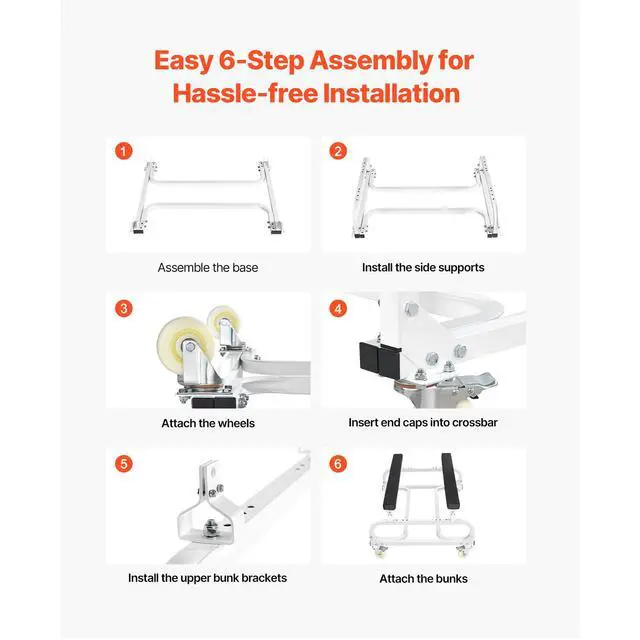 Easy 6-Step Assembly for Hassle-free Installation

1

Assemble the base

2

Install the side supports

3

Attach the wheels

4

Insert end caps into crossbar

5

Install the upper bunk brackets

6

Attach the bunks