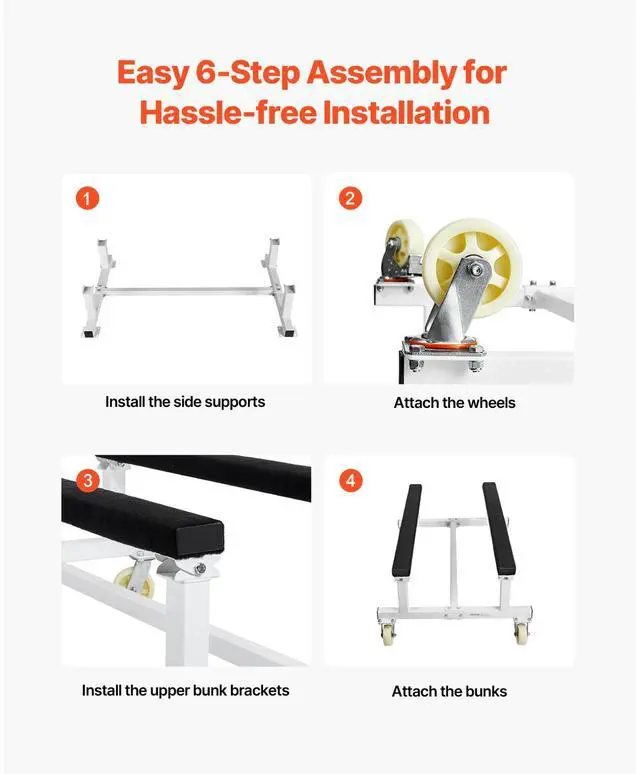 Easy 6-Step Assembly for Hassle-free Installation

1

Install the side supports

2

Attach the wheels

3

Install the upper bunk brackets

4

Attach the bunks