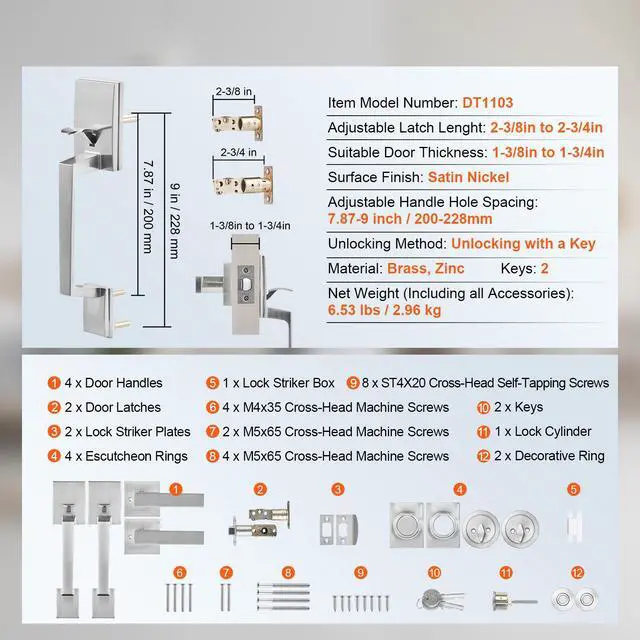 7.87 in / 200 mm

9 in / 228 mm

2-3/8 in

2-3/4 in

1-3/8in to 1-3/4in

Item Model Number: DT1103

Adjustable Latch Lenght: 2-3/8in to 2-3/4in

Suitable Door Thickness: 1-3/8in to 1-3/4in

Surface Finish: Satin Nickel

Adjustable Handle Hole Spacing: 7.87-9 inch / 200-228mm

Unlocking Method: Unlocking with a Key

Material: Brass, Zinc Keys: 2

Net Weight (Including all Accessories): 6.53 lbs / 2.96 kg

1 4 x Door Handles
2 2 x Door Latches
3 2 x Lock Striker Plates
4 4 x Escutcheon Rings
5 1 x Lock Striker Box
6 4 x M4x35 Cross-Head Machine Screws
7 2 x M5x65 Cross-Head Machine Screws
8 4 x M5x65 Cross-Head Machine Screws
9 8 x ST4X20 Cross-Head Self-Tapping Screws
10 2 x Keys
11 1 x Lock Cylinder
12 2 x Decorative Ring

1 2 3 4 5

6 7 8 9 10 11 12