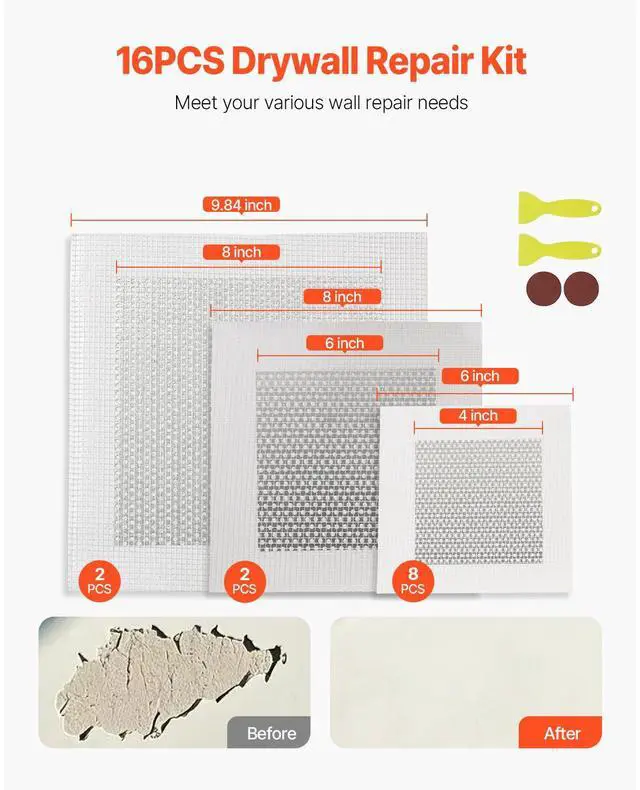 16PCS Drywall Repair Kit

Meet your various wall repair needs

9.84 inch

8 inch

8 inch

6 inch

6 inch

4 inch

2 PCS

2 PCS

8 PCS

Before

After