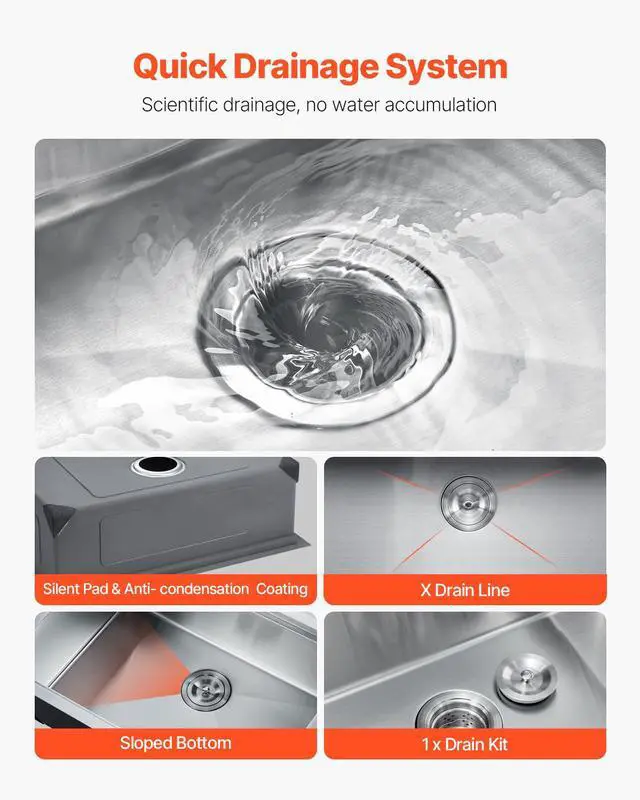 Quick Drainage System

Scientific drainage, no water accumulation

Silent Pad & Anti- condensation Coating

X Drain Line

Sloped Bottom

1 x Drain Kit