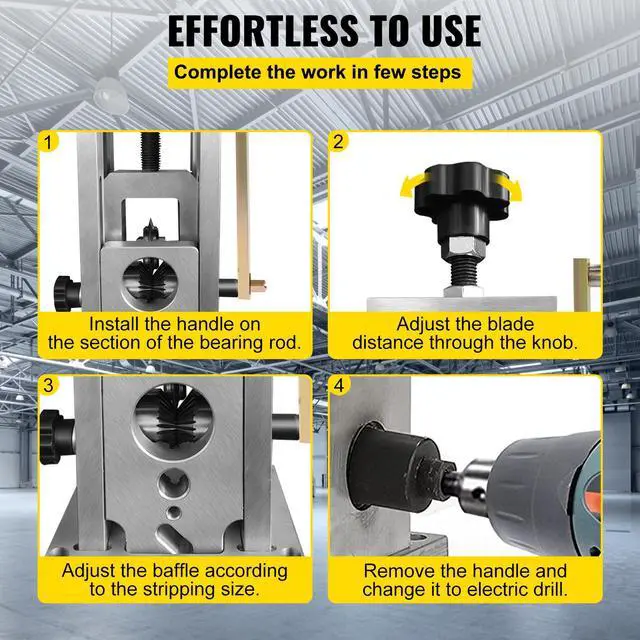 EFFORTLESS TO USE

Complete the work in few steps

1

Install the handle on the section of the bearing rod.

2

Adjust the blade distance through the knob.

3

Adjust the baffle according to the stripping size.

4

Remove the handle and change it to electric drill.