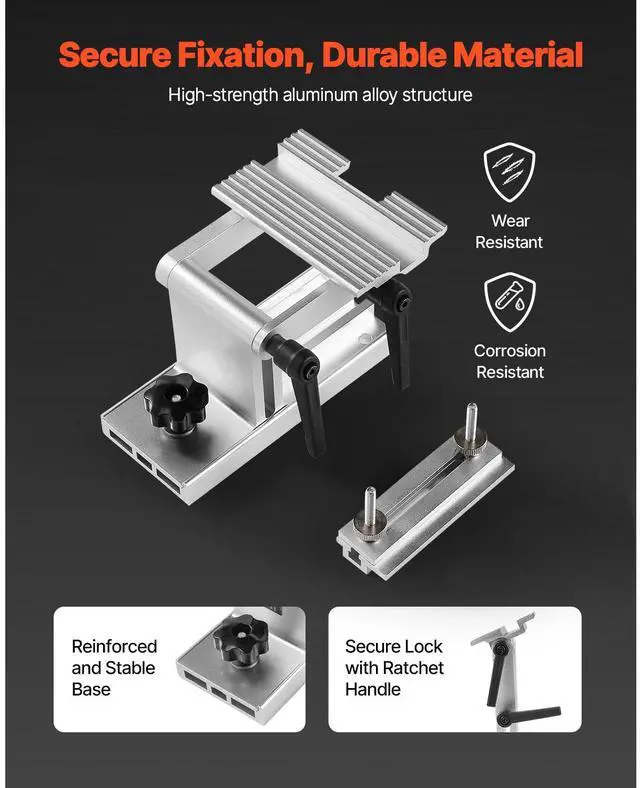 Secure Fixation, Durable Material

High-strength aluminum alloy structure

Wear Resistant

Corrosion Resistant

Reinforced and Stable Base

Secure Lock with Ratchet Handle