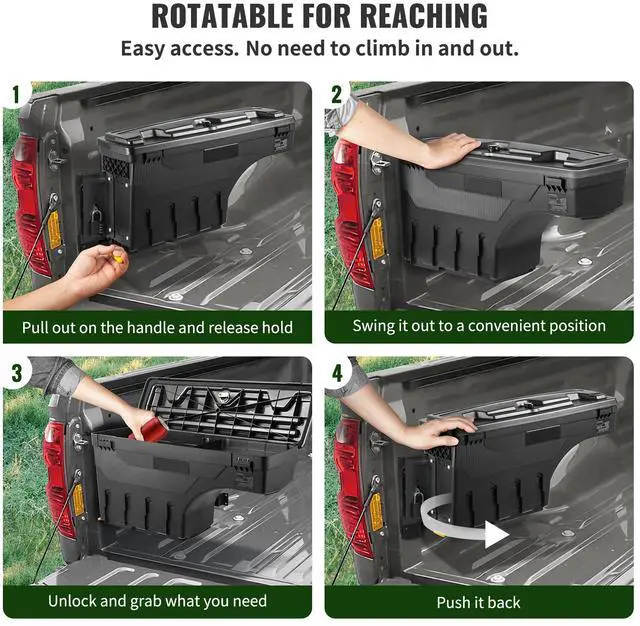 ROTATABLE FOR REACHING
Easy access. No need to climb in and out.

1
Pull out on the handle and release hold

2
Swing it out to a convenient position

3
Unlock and grab what you need

4
Push it back