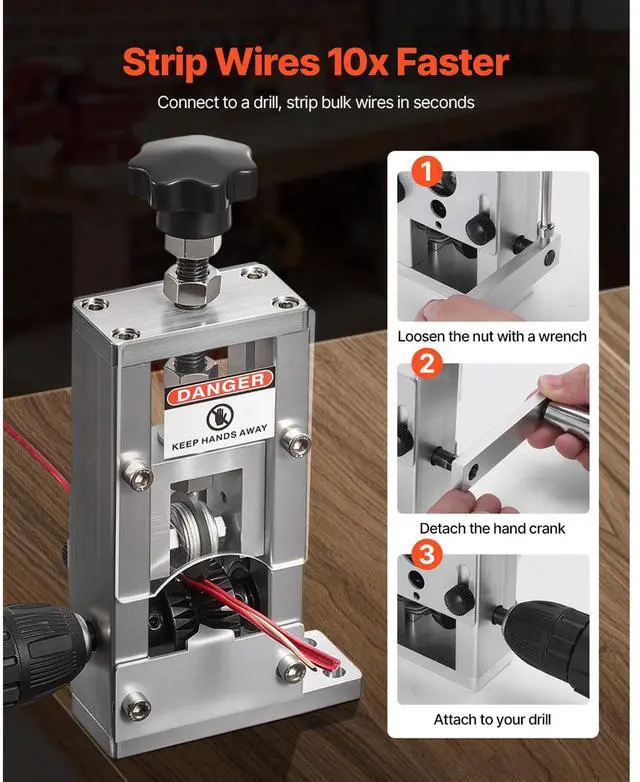 Strip Wires 10x Faster

Connect to a drill, strip bulk wires in seconds

DANGER

KEEP HANDS AWAY

1

Loosen the nut with a wrench

2

Detach the hand crank

3

Attach to your drill