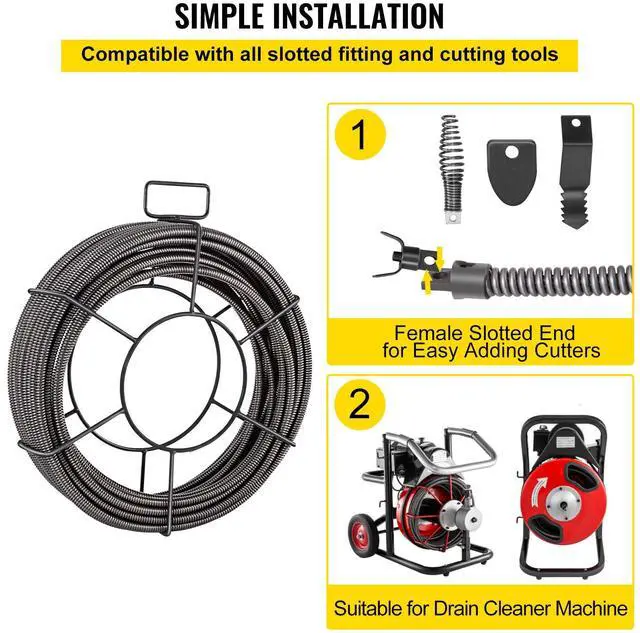 SIMPLE INSTALLATION

Compatible with all slotted fitting and cutting tools

1

Female Slotted End for Easy Adding Cutters

2

Suitable for Drain Cleaner Machine