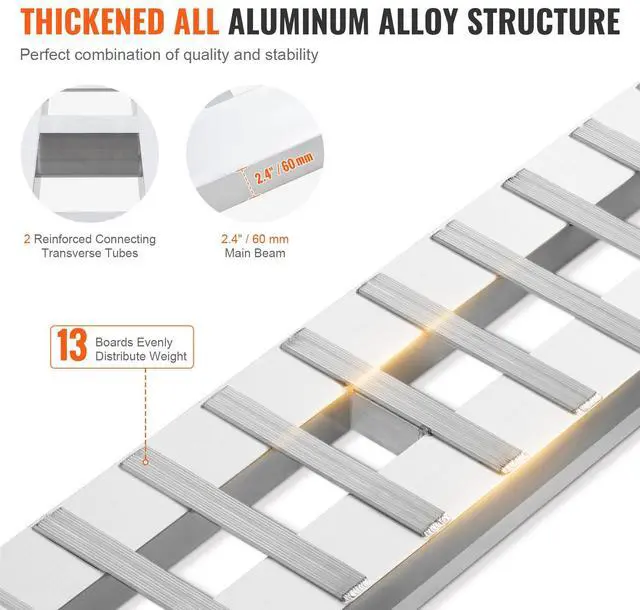 THICKENED ALL ALUMINUM ALLOY STRUCTURE

Perfect combination of quality and stability

2.4" / 60 mm

2 Reinforced Connecting Transverse Tubes

2.4" / 60 mm Main Beam

13 Boards Evenly Distribute Weight