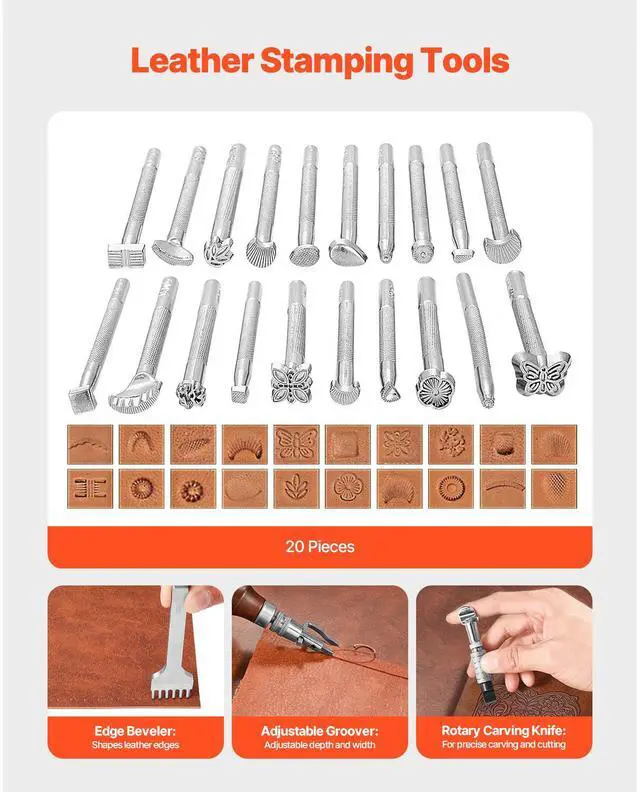 Leather Stamping Tools

20 Pieces

Edge Beveler:
Shapes leather edges

Adjustable Groover:
Adjustable depth and width

Rotary Carving Knife:
For precise carving and cutting