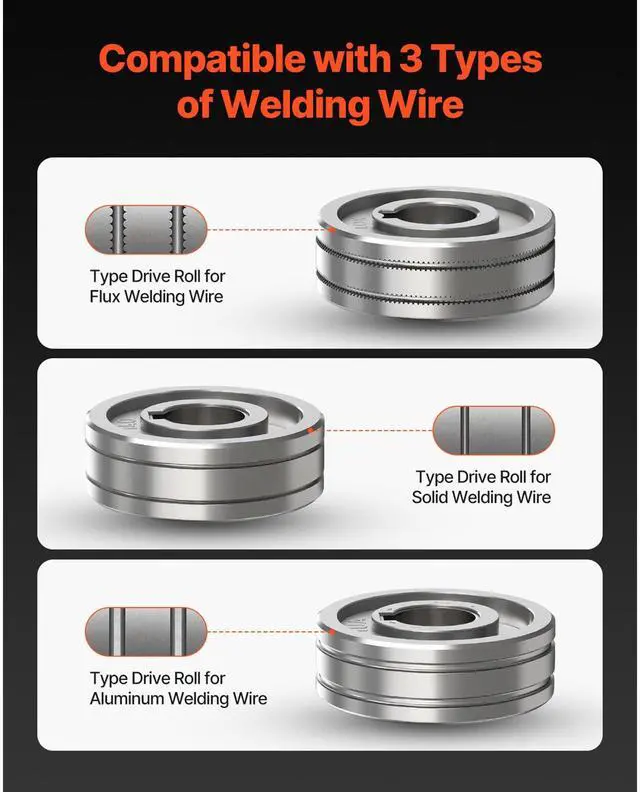 Compatible with 3 Types of Welding Wire

Type Drive Roll for Flux Welding Wire

Type Drive Roll for Solid Welding Wire

Type Drive Roll for Aluminum Welding Wire