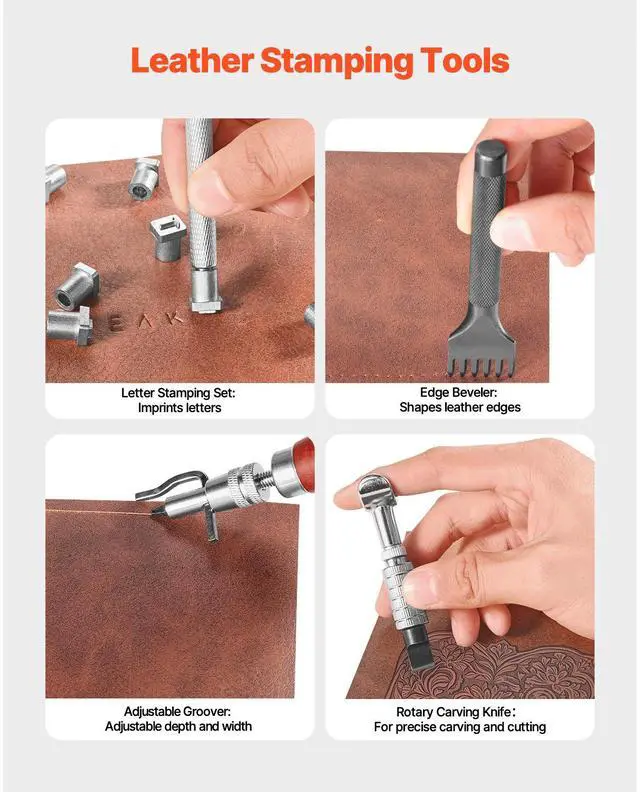 Leather Stamping Tools

EAK

Letter Stamping Set:
Imprints letters

Edge Beveler:
Shapes leather edges

Adjustable Groover:
Adjustable depth and width

Rotary Carving Knife：
For precise carving and cutting