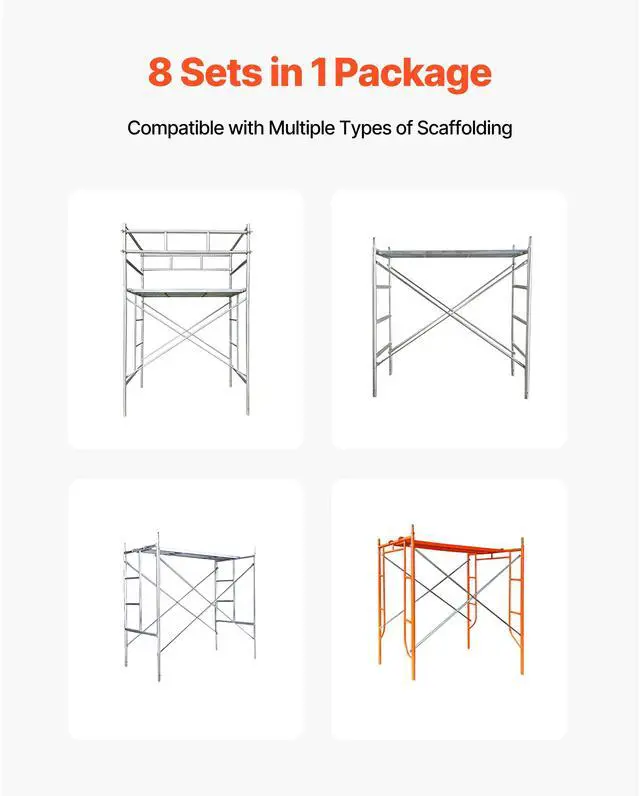 8 Sets in 1 Package

Compatible with Multiple Types of Scaffolding