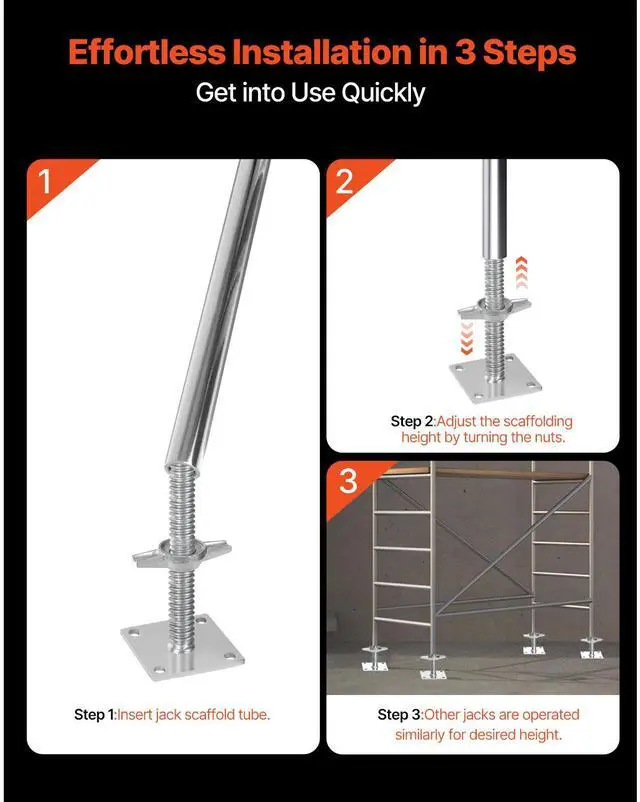 Effortless Installation in 3 Steps
Get into Use Quickly

1

Step 1:Insert jack scaffold tube.

2

Step 2:Adjust the scaffolding height by turning the nuts.

3

Step 3:Other jacks are operated similarly for desired height.