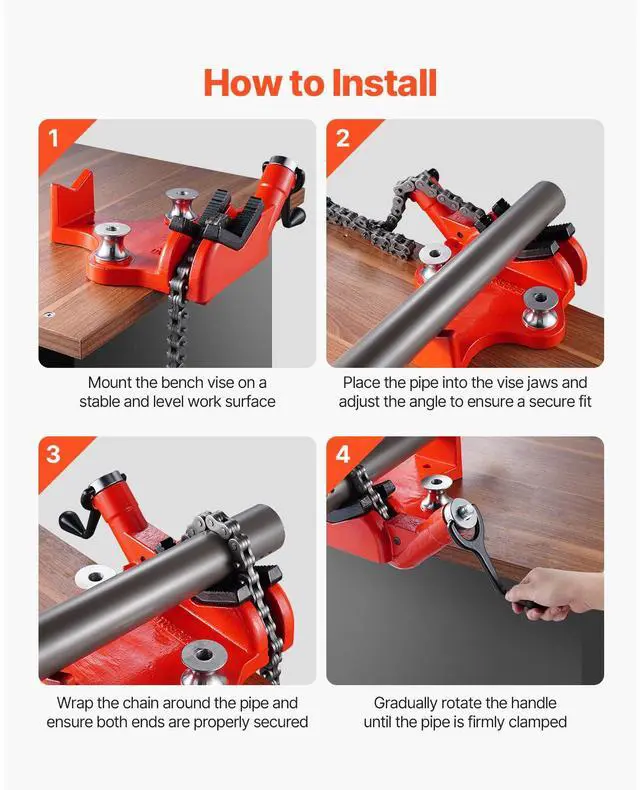 How to Install

1

Mount the bench vise on a stable and level work surface

2

Place the pipe into the vise jaws and adjust the angle to ensure a secure fit

3

Wrap the chain around the pipe and ensure both ends are properly secured

4

Gradually rotate the handle until the pipe is firmly clamped