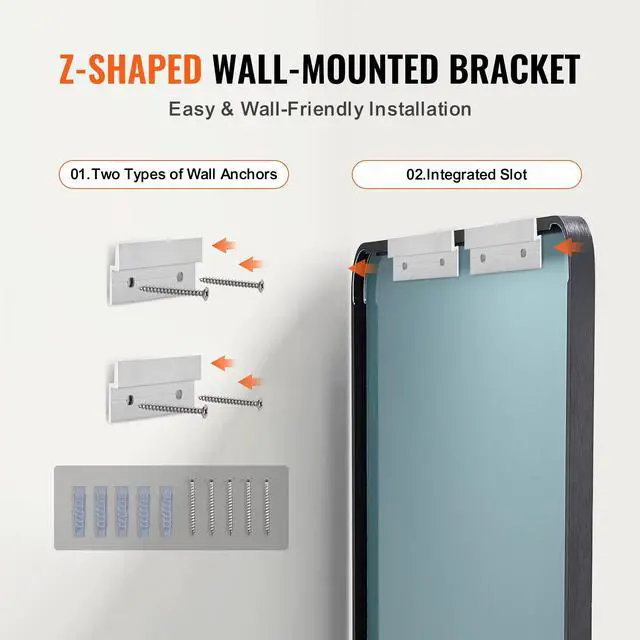 Z-SHAPED WALL-MOUNTED BRACKET
Easy & Wall-Friendly Installation

01.Two Types of Wall Anchors

02.Integrated Slot