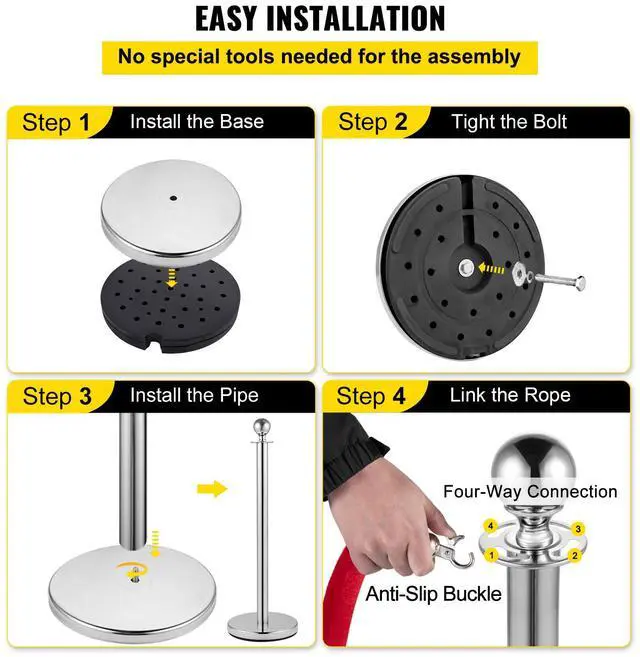 EASY INSTALLATION

No special tools needed for the assembly

Step 1 Install the Base

Step 2 Tight the Bolt

Step 3 Install the Pipe

Step 4 Link the Rope

Four-Way Connection

4 3 1 2

Anti-Slip Buckle