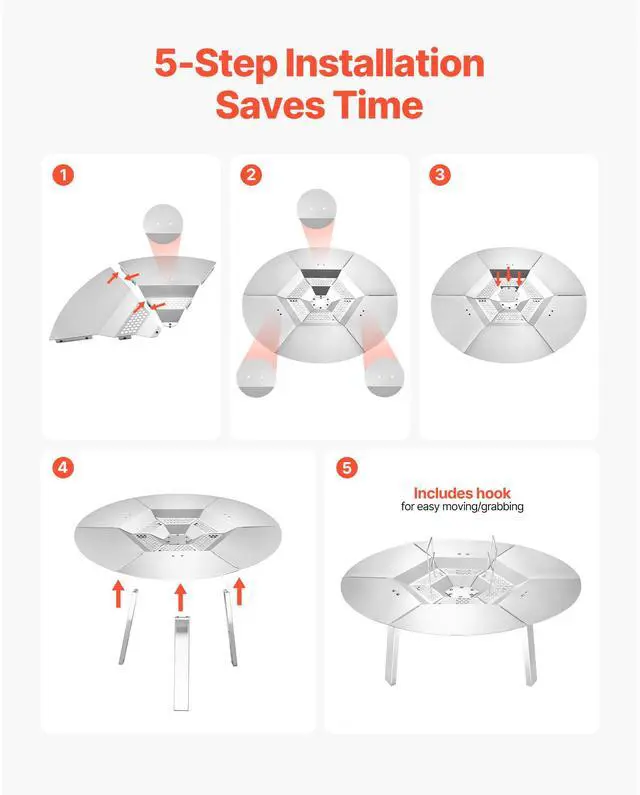 5-Step Installation Saves Time

1

2

3

4

5

Includes hook
for easy moving/grabbing