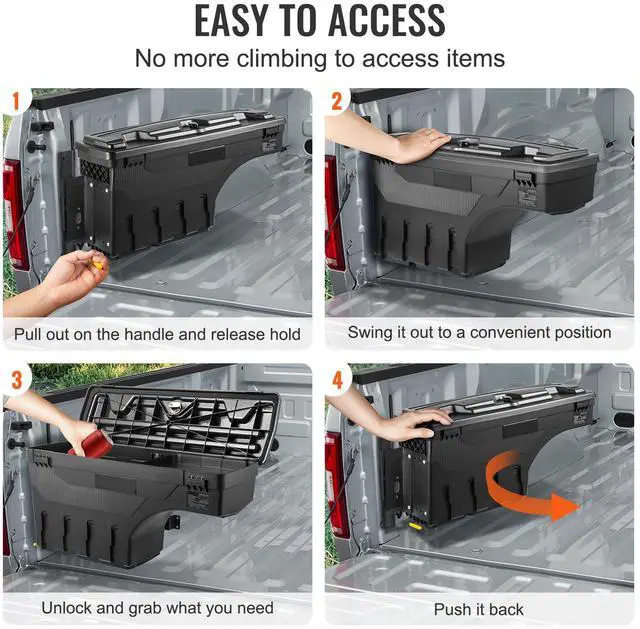 EASY TO ACCESS

No more climbing to access items

1

Pull out on the handle and release hold

2

Swing it out to a convenient position

3

Unlock and grab what you need

4

Push it back