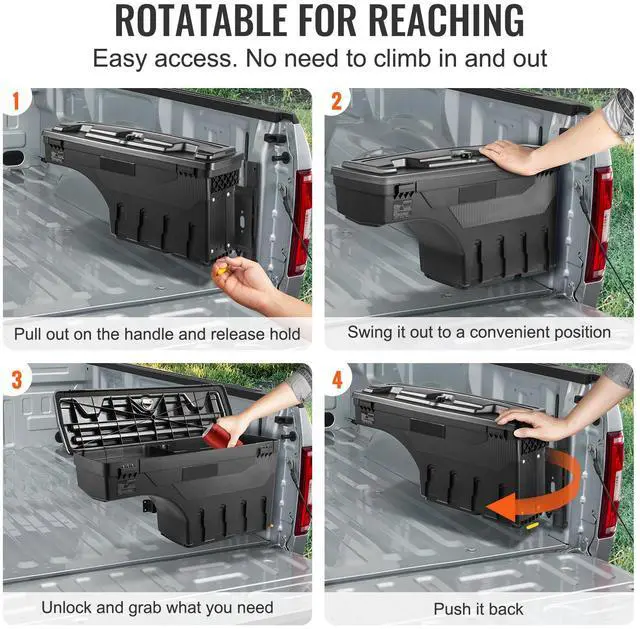 ROTATABLE FOR REACHING

Easy access. No need to climb in and out

1

Pull out on the handle and release hold

2

Swing it out to a convenient position

3

Unlock and grab what you need

4

Push it back