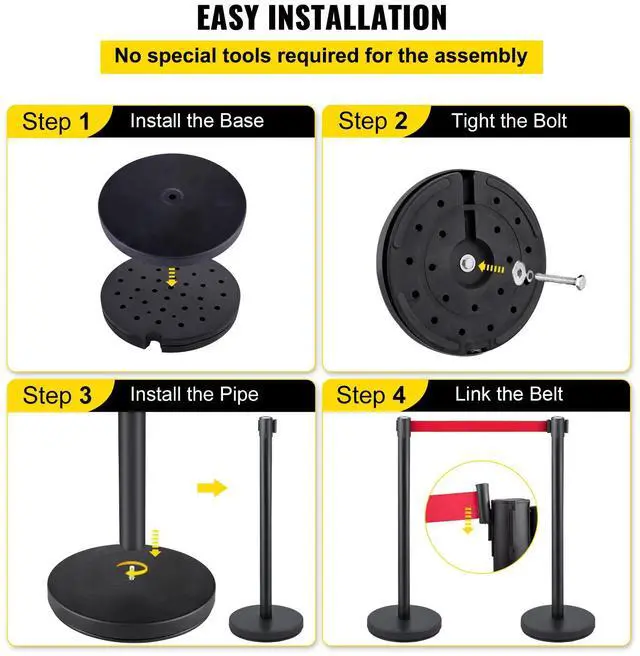 EASY INSTALLATION

No special tools required for the assembly

Step 1 Install the Base

Step 2 Tight the Bolt

Step 3 Install the Pipe

Step 4 Link the Belt