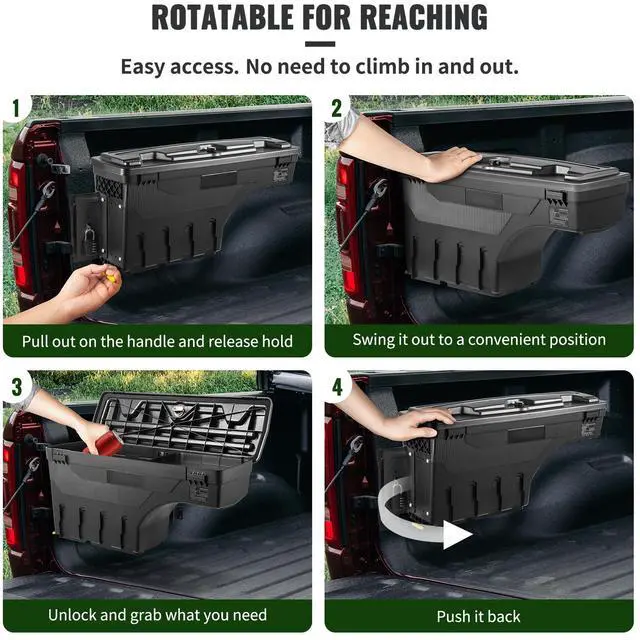 ROTATABLE FOR REACHING

Easy access. No need to climb in and out.

1

Pull out on the handle and release hold

2

Swing it out to a convenient position

3

Unlock and grab what you need

4

Push it back