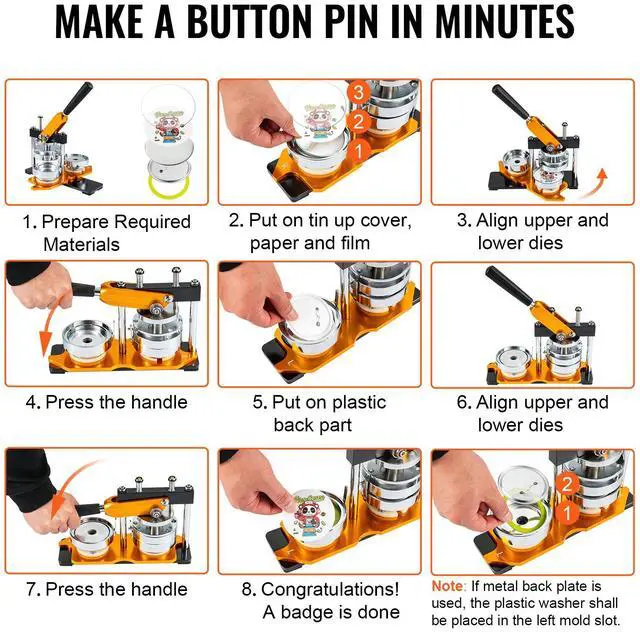 MAKE A BUTTON PIN IN MINUTES

3
2
1

1. Prepare Required Materials

2. Put on tin up cover, paper and film

3. Align upper and lower dies

4. Press the handle

5. Put on plastic back part

6. Align upper and lower dies

2
1

7. Press the handle

8. Congratulations! A badge is done

Note: If metal back plate is used, the plastic washer shall be placed in the left mold slot.