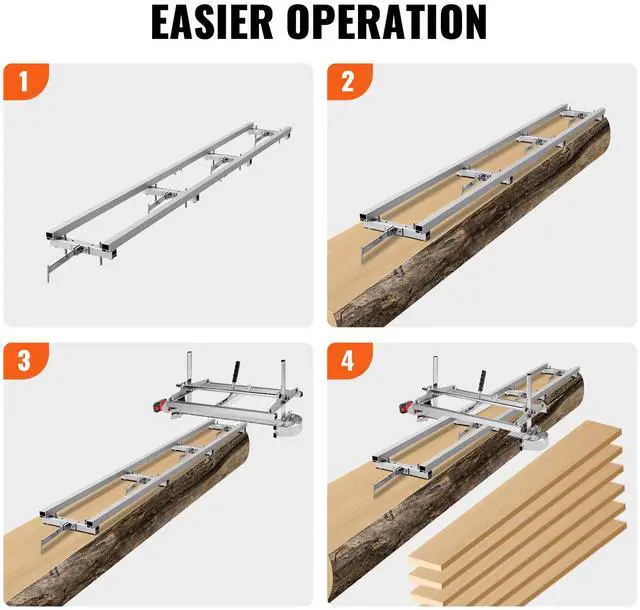 EASIER OPERATION

1

2

3

4