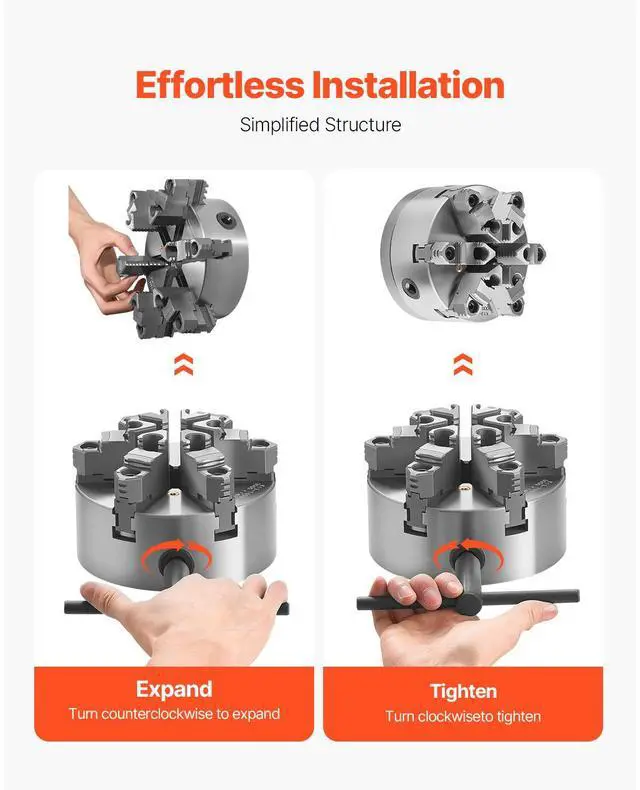 Effortless Installation

Simplified Structure

Expand

Turn counterclockwise to expand

Tighten

Turn clockwiseto tighten