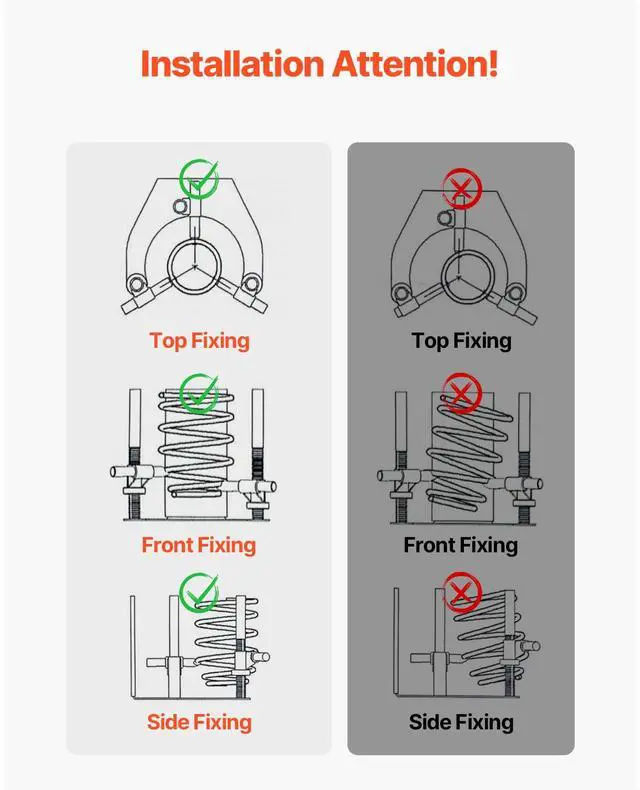 Installation Attention!

Top Fixing

Front Fixing

Side Fixing

Top Fixing

Front Fixing

Side Fixing