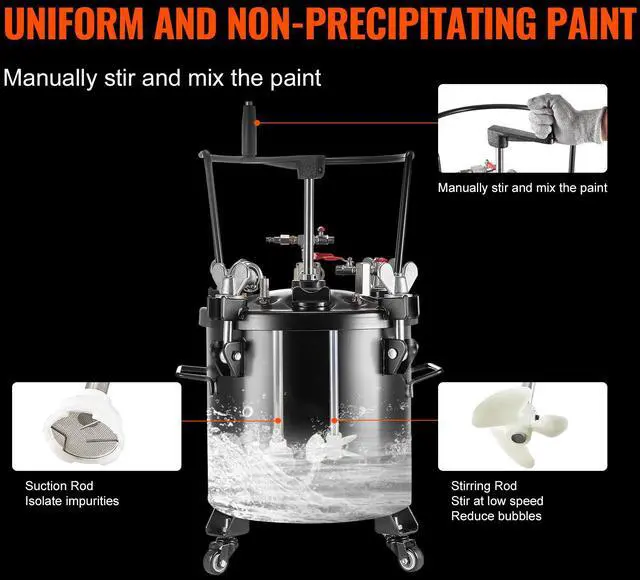 UNIFORM AND NON-PRECIPITATING PAINT

Manually stir and mix the paint

Manually stir and mix the paint

Suction Rod
Isolate impurities

Stirring Rod
Stir at low speed
Reduce bubbles