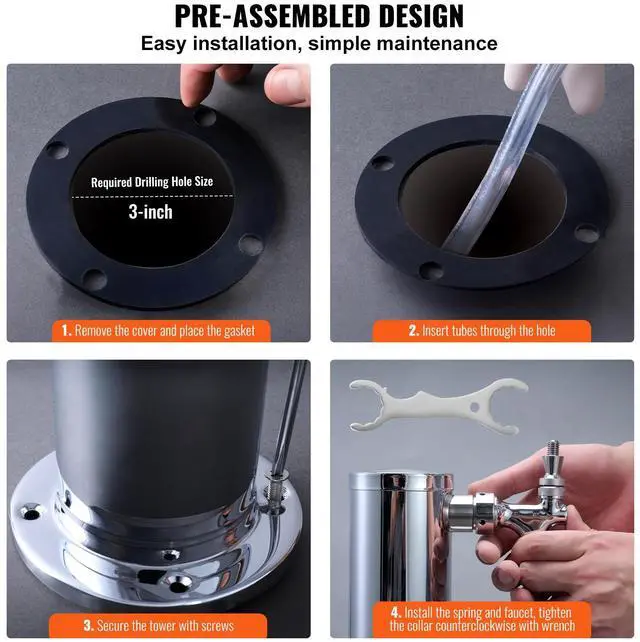 PRE-ASSEMBLED DESIGN
Easy installation, simple maintenance

Required Drilling Hole Size
3-inch

1. Remove the cover and place the gasket

2. Insert tubes through the hole

3. Secure the tower with screws

4. Install the spring and faucet, tighten the collar counterclockwise with wrench