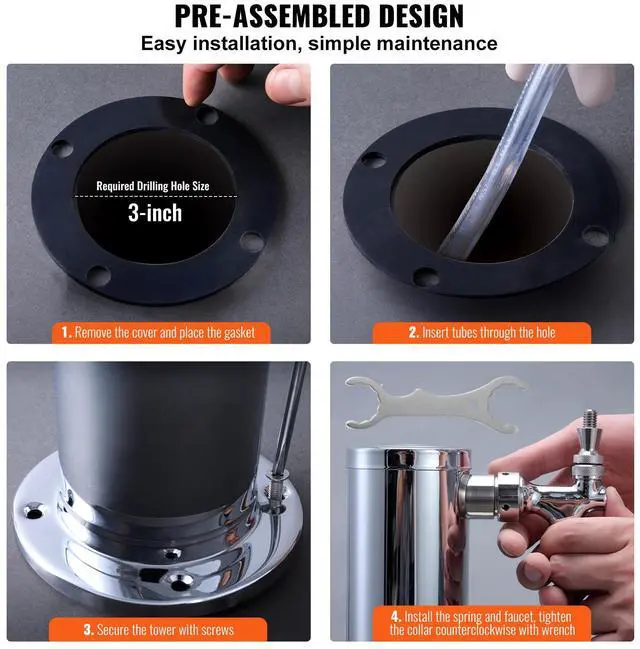 PRE-ASSEMBLED DESIGN
Easy installation, simple maintenance

Required Drilling Hole Size
3-inch

1. Remove the cover and place the gasket

2. Insert tubes through the hole

3. Secure the tower with screws

4. Install the spring and faucet, tighten the collar counterclockwise with wrench