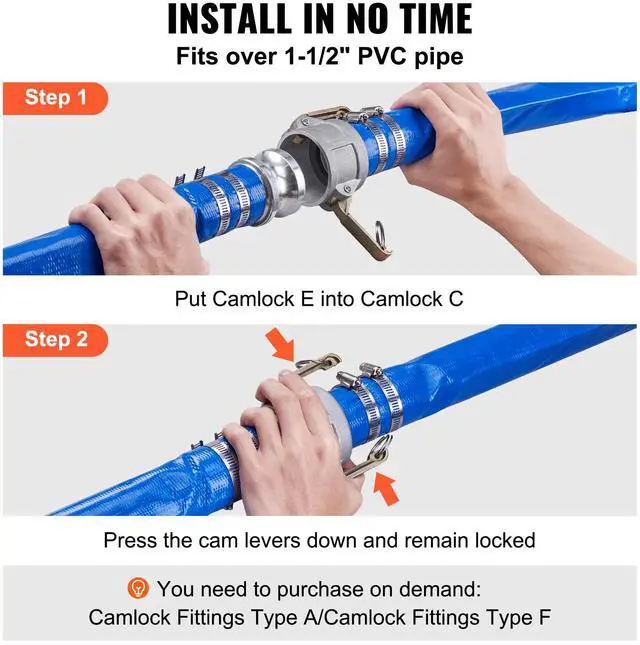 INSTALL IN NO TIME
Fits over 1-1/2" PVC pipe

Step 1

Put Camlock E into Camlock C

Step 2

Press the cam levers down and remain locked

You need to purchase on demand:
Camlock Fittings Type A/Camlock Fittings Type F