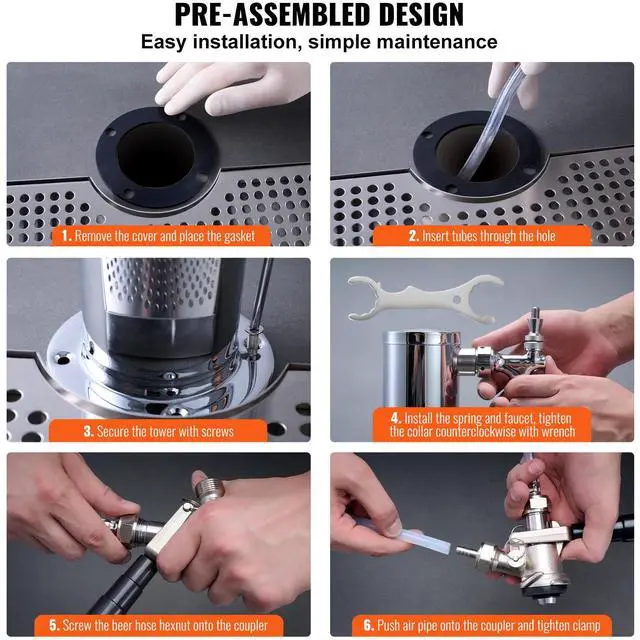 PRE-ASSEMBLED DESIGN

Easy installation, simple maintenance

1. Remove the cover and place the gasket

2. Insert tubes through the hole

3. Secure the tower with screws

4. Install the spring and faucet, tighten the collar counterclockwise with wrench

5. Screw the beer hose hexnut onto the coupler

6. Push air pipe onto the coupler and tighten clamp