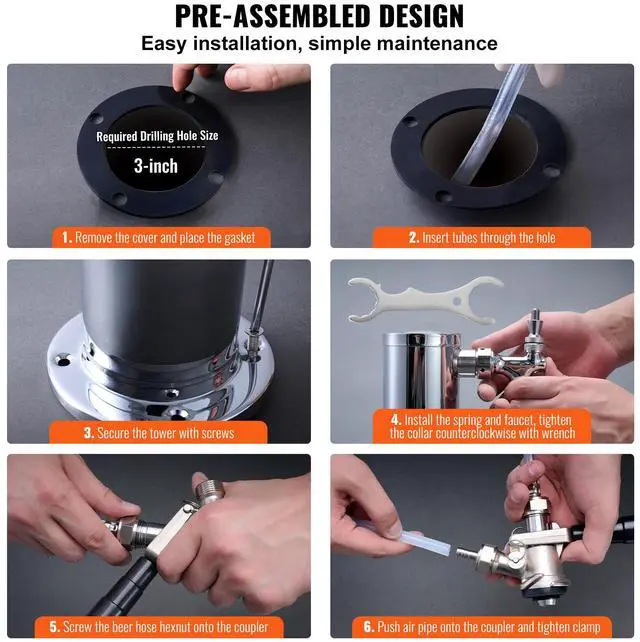 PRE-ASSEMBLED DESIGN
Easy installation, simple maintenance

Required Drilling Hole Size
3-inch

1. Remove the cover and place the gasket

2. Insert tubes through the hole

3. Secure the tower with screws

4. Install the spring and faucet, tighten the collar counterclockwise with wrench

5. Screw the beer hose hexnut onto the coupler

6. Push air pipe onto the coupler and tighten clamp