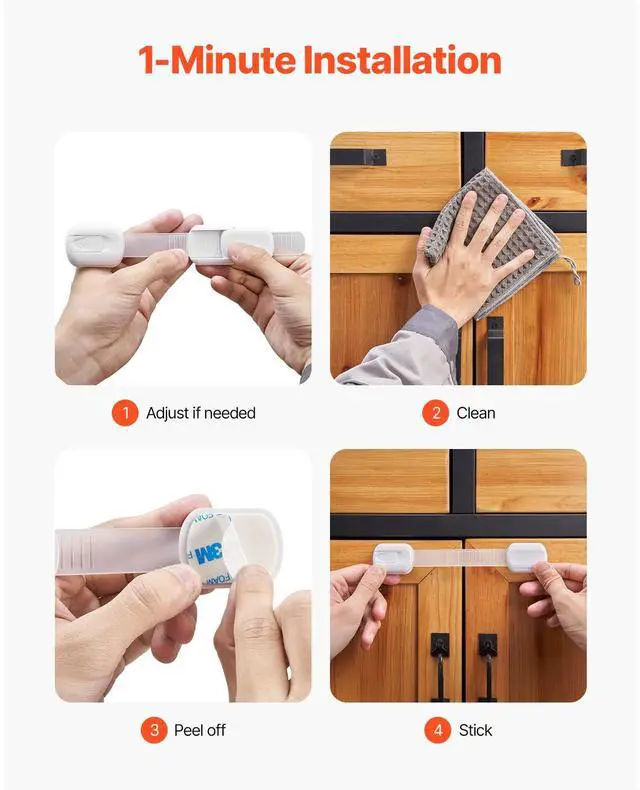 1-Minute Installation

1 Adjust if needed

2 Clean

3M FOAM

3 Peel off

4 Stick