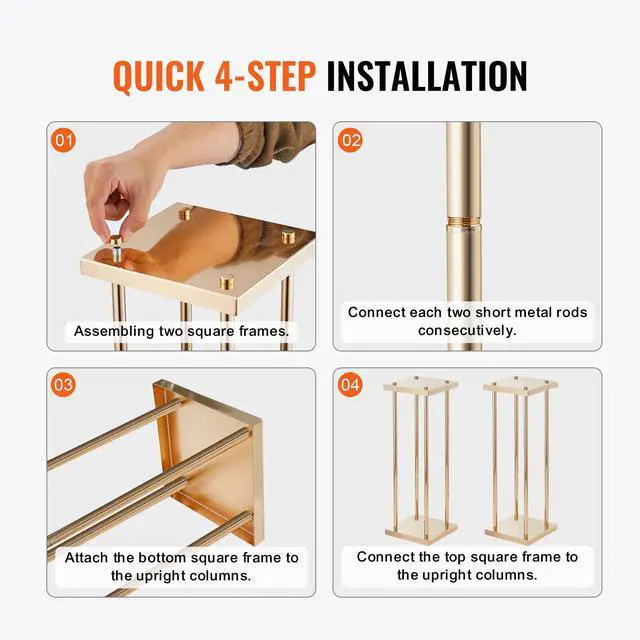 QUICK 4-STEP INSTALLATION

01

Assembling two square frames.

02

Connect each two short metal rods consecutively.

03

Attach the bottom square frame to the upright columns.

04

Connect the top square frame to the upright columns.