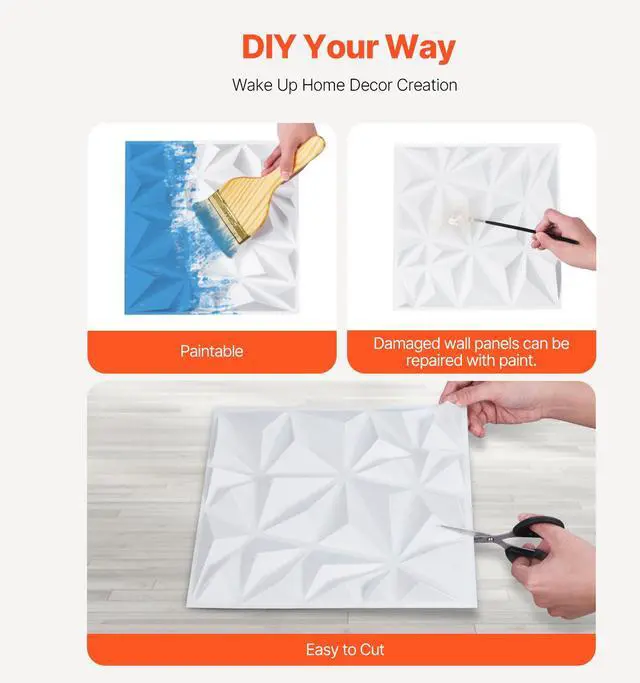 DIY Your Way

Wake Up Home Decor Creation

Paintable

Damaged wall panels can be repaired with paint.

Easy to Cut