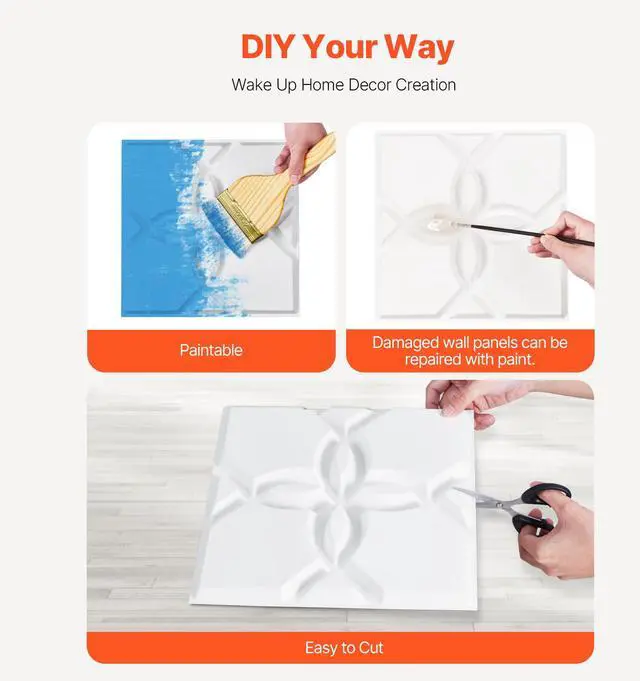 DIY Your Way

Wake Up Home Decor Creation

Paintable

Damaged wall panels can be repaired with paint.

Easy to Cut