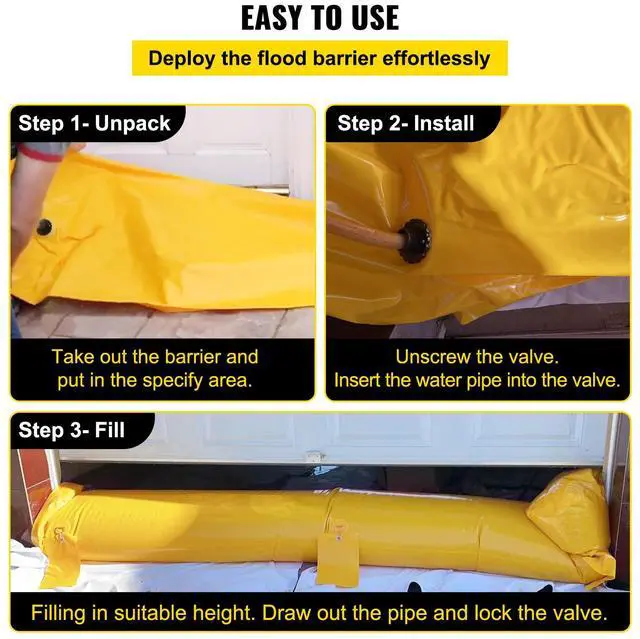 EASY TO USE

Deploy the flood barrier effortlessly

Step 1- Unpack

Take out the barrier and put in the specify area.

Step 2- Install

Unscrew the valve. Insert the water pipe into the valve.

Step 3- Fill

Filling in suitable height. Draw out the pipe and lock the valve.