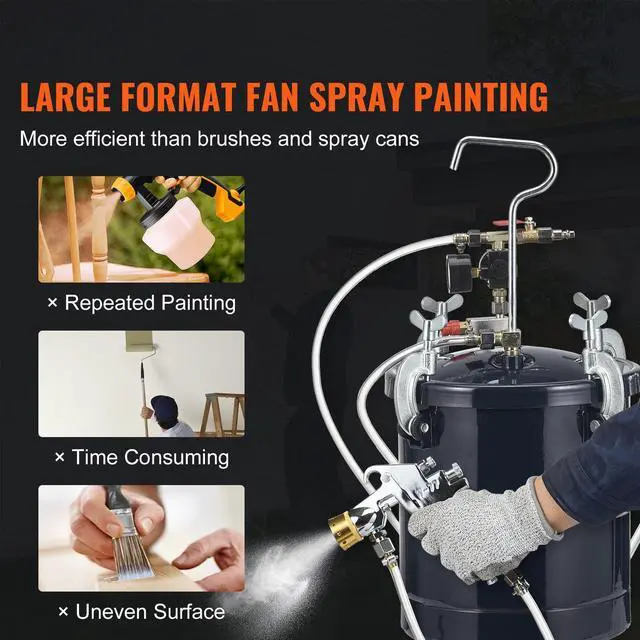 LARGE FORMAT FAN SPRAY PAINTING
More efficient than brushes and spray cans

× Repeated Painting

× Time Consuming

× Uneven Surface